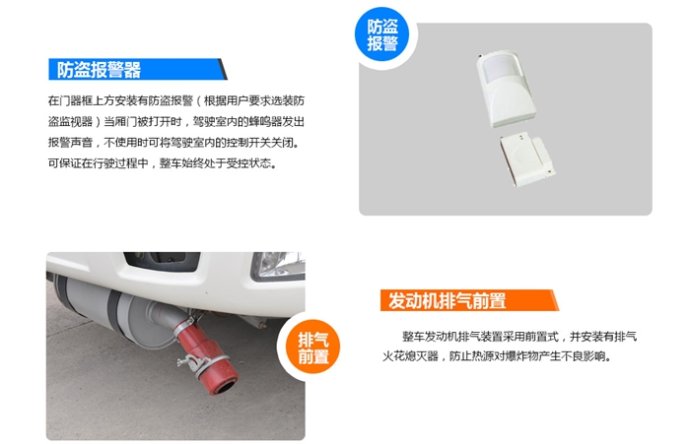 防盗报警器

在门器框上方安装有防盗报警（根据用户要求选装防盗监视器）当厢门被打开时，驾驶室内的蜂鸣器发出报警声音，不使用时可将驾驶室内的控制开关关闭。可保证在行驶过程中，整车始终处于受控状态。

防盗报警

排气前置

发动机排气前置

整车发动机排气装置采用前置式，并安装有排气火花熄灭器，防止热源对爆炸物产生不良影响。